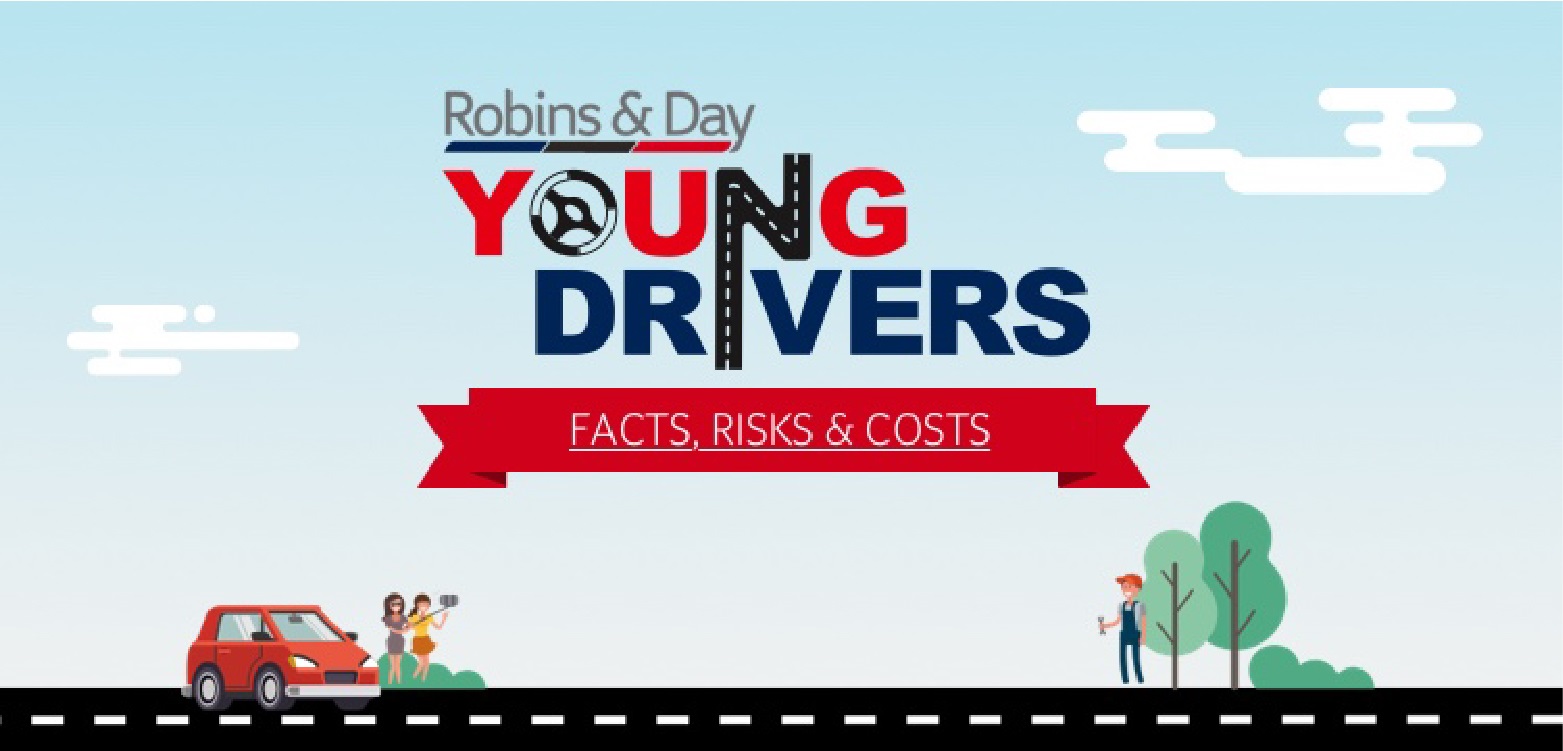 Robins & Day
YOUNG
DRIVERS
FACTS, RISKS & COSTS